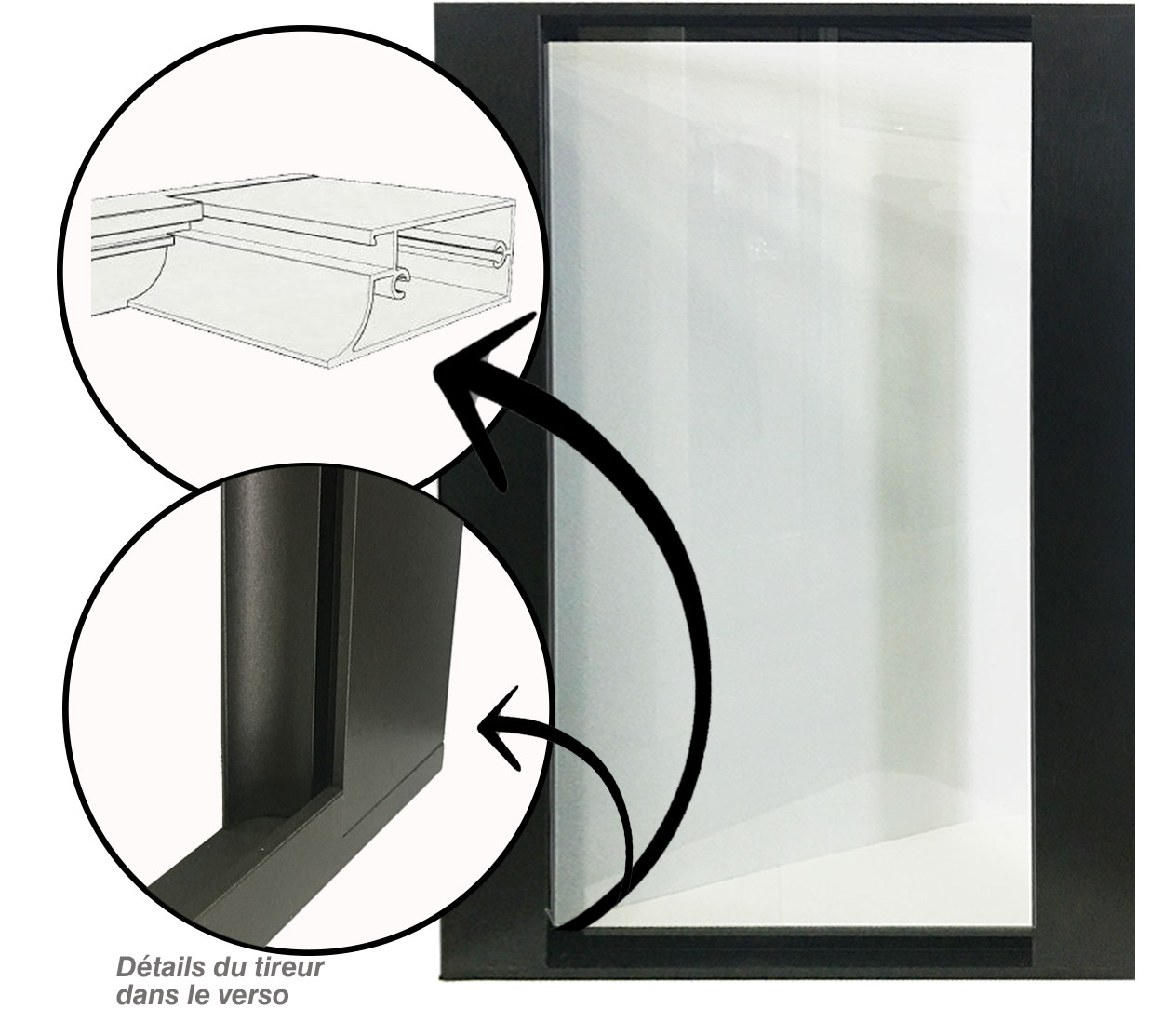 Détails du tireur dans le verso